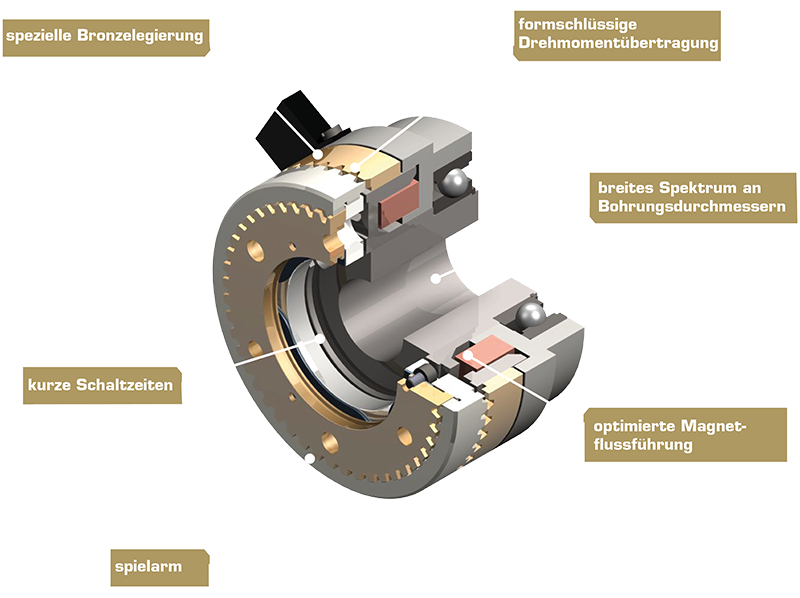 spezielle Bronzelegierung

formschlüssige Drehmomentübertragung

breites Spektrum an Bohrungsdurchmessern

kurze Schaltzeiten

optimierte Magnetflussführung

spielarm